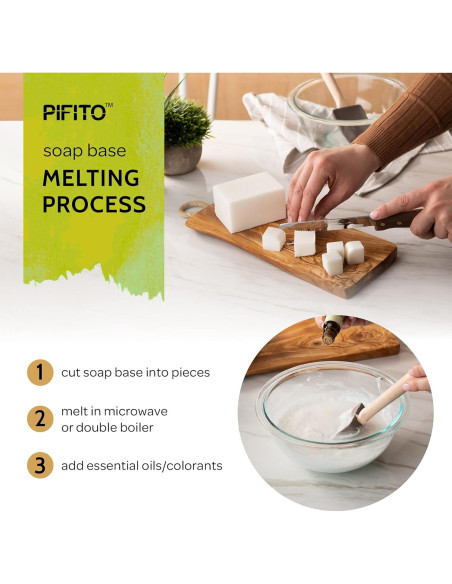 PIFITO™

soap base

MELTING PROCESS

1 cut soap base into pieces

2 melt in microwave or double boiler

3 add essential oils/colorants