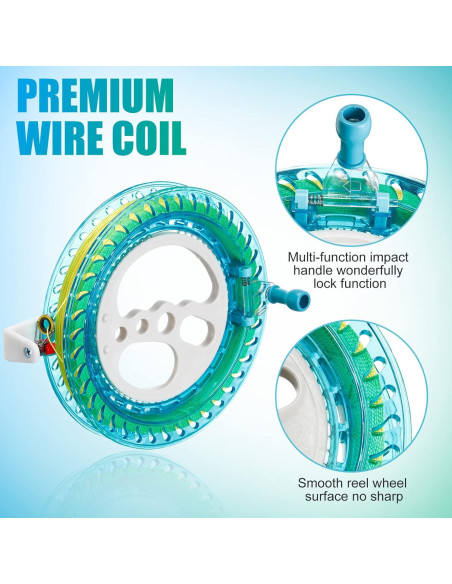 PREMIUM WIRE COIL

Multi-function impact handle wonderfully lock function

Smooth reel wheel surface no sharp