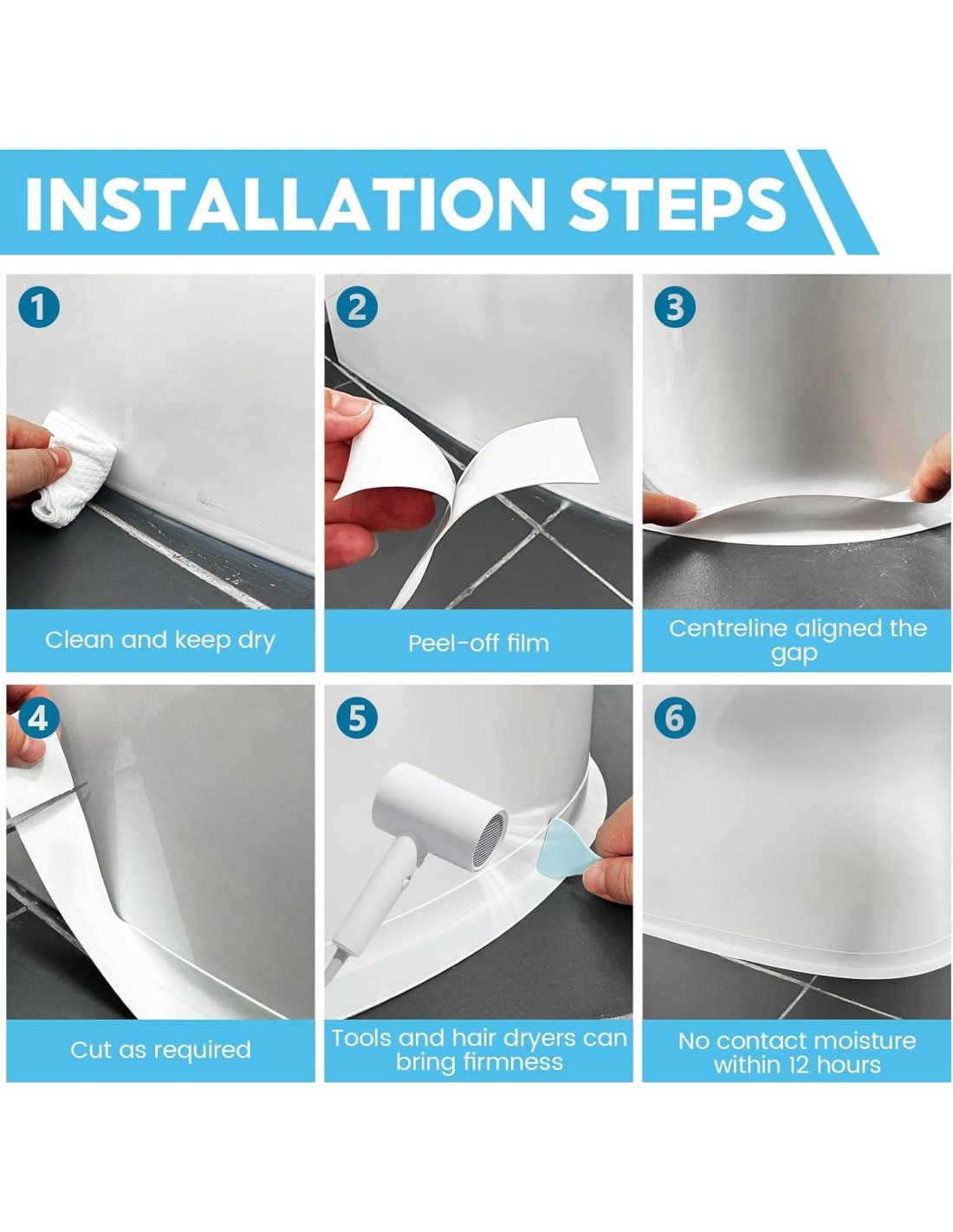 INSTALLATION STEPS

1
Clean and keep dry

2
Peel-off film

3
Centreline aligned the gap

4
Cut as required

5
Tools and hair dryers can bring firmness

6
No contact moisture within 12 hours