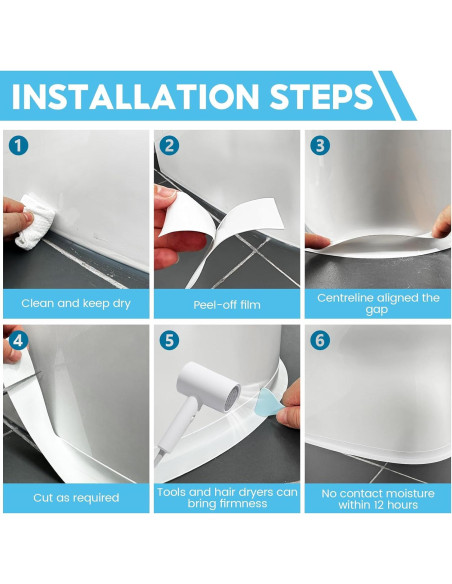 INSTALLATION STEPS

1
Clean and keep dry

2
Peel-off film

3
Centreline aligned the gap

4
Cut as required

5
Tools and hair dryers can bring firmness

6
No contact moisture within 12 hours