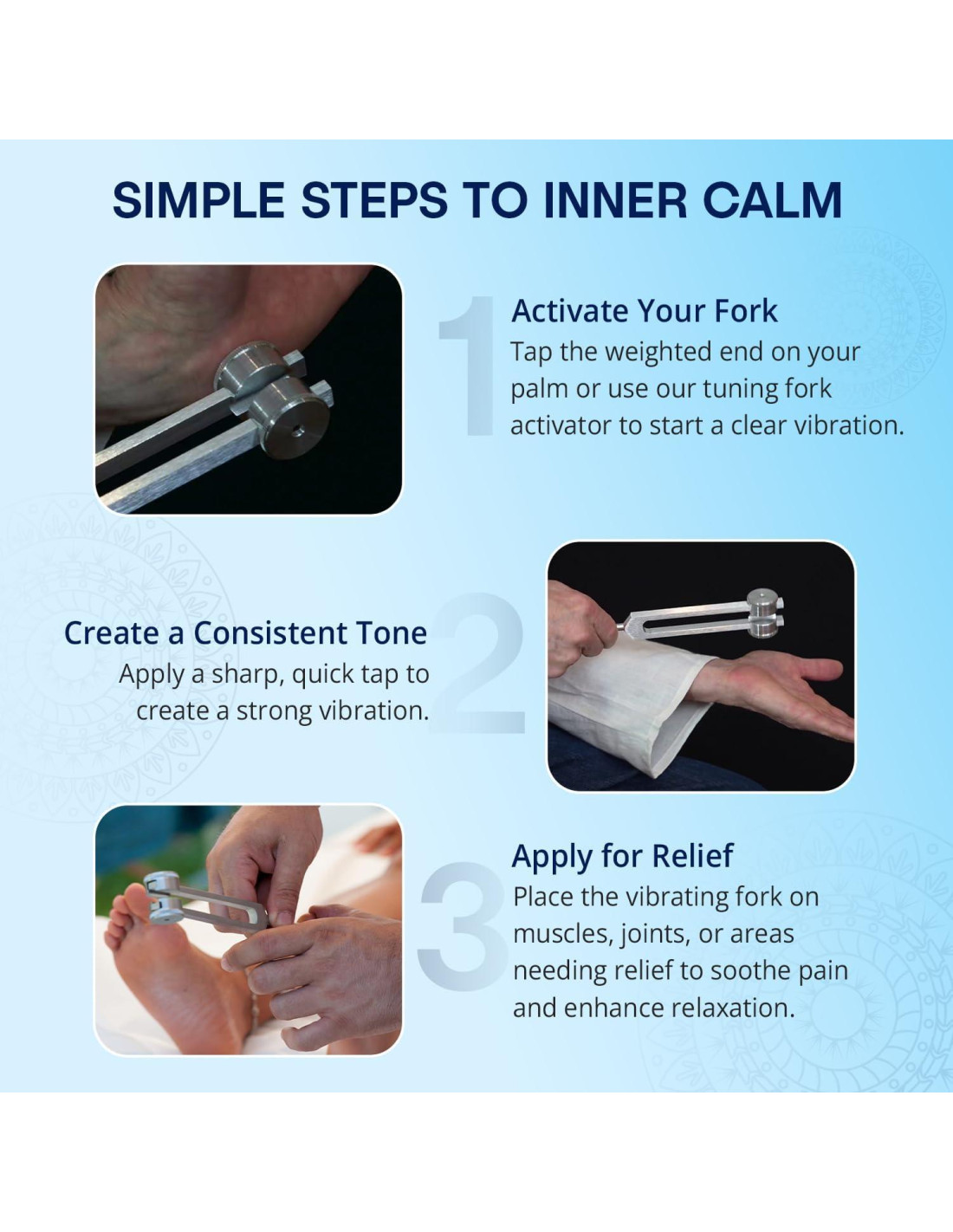 SIMPLE STEPS TO INNER CALM

1

Activate Your Fork
Tap the weighted end on your palm or use our tuning fork activator to start a clear vibration.

2

Create a Consistent Tone
Apply a sharp, quick tap to create a strong vibration.

3

Apply for Relief
Place the vibrating fork on muscles, joints, or areas needing relief to soothe pain and enhance relaxation.