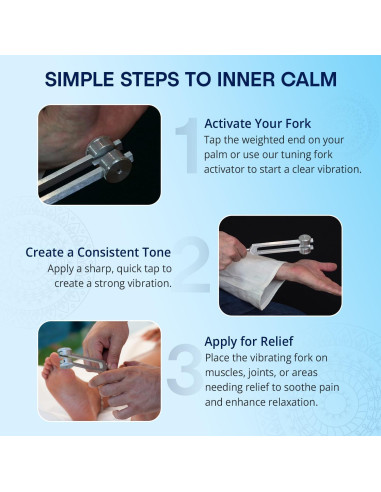 SIMPLE STEPS TO INNER CALM

1

Activate Your Fork

Tap the weighted end on your palm or use our tuning fork activator to start a clear vibration.

2

Create a Consistent Tone

Apply a sharp, quick tap to create a strong vibration.

3

Apply for Relief

Place the vibrating fork on muscles, joints, or areas needing relief to soothe pain and enhance relaxation.