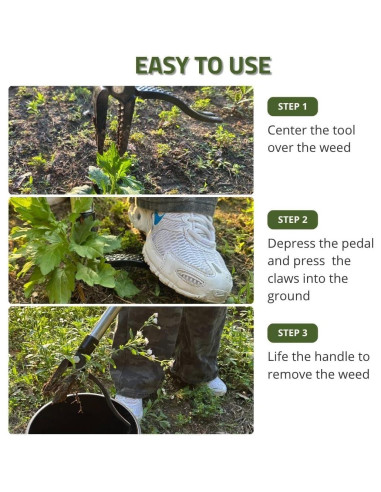 EASY TO USE

STEP 1

Center the tool over the weed

STEP 2

Depress the pedal and press  the claws into the ground

STEP 3

Life the handle to remove the weed