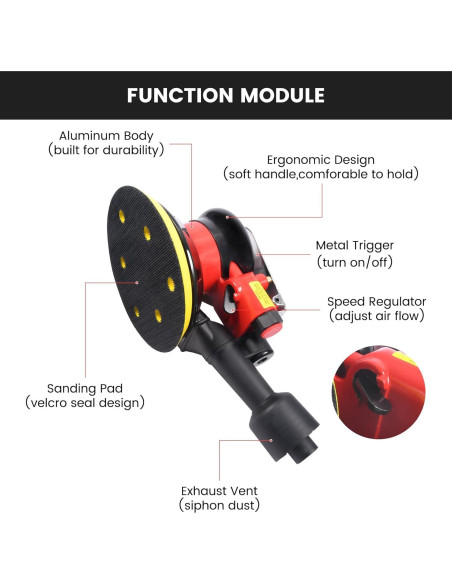 FUNCTION MODULE

Aluminum Body
(built for durability)

Ergonomic Design
(soft handle,comforable to hold)

Metal Trigger
(turn on/off)

Speed Regulator
(adjust air flow)

Sanding Pad
(velcro seal design)

Exhaust Vent
(siphon dust)