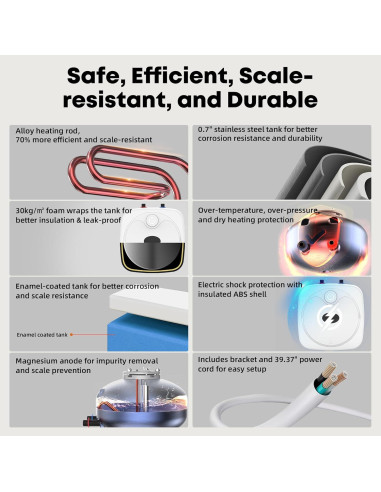 Safe, Efficient, Scale-resistant, and Durable

Alloy heating rod, 70% more efficient and scale-resistant

0.7" stainless steel tank for better corrosion resistance and durability

30kg/m³ foam wraps the tank for better insulation & leak-proof

Over-temperature, over-pressure and dry heating protection

Enamel-coated tank for better corrosion and scale resistance

Enamel coated tank

Electric shock protection with insulated ABS shell

Magnesium anode for impurity removal and scale prevention

Includes bracket and 39.37" power cord for easy setup