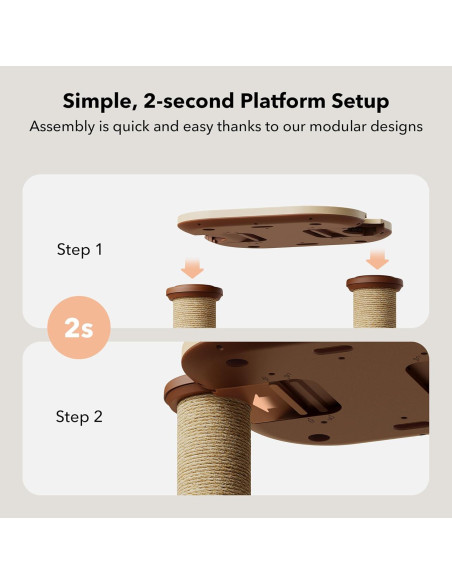 Simple, 2-second Platform Setup
Assembly is quick and easy thanks to our modular designs

Step 1

2s

Step 2