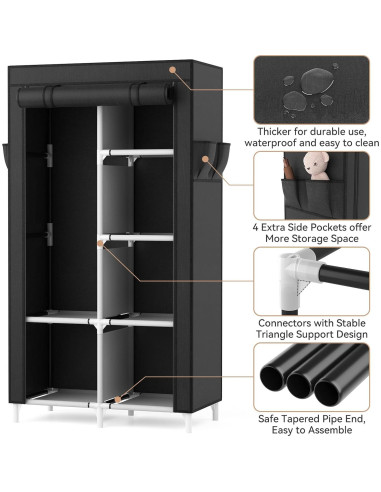 Thicker for durable use, waterproof and easy to clean

4 Extra Side Pockets offer More Storage Space

Connectors with Stable Triangle Support Design

Safe Tapered Pipe End, Easy to Assemble