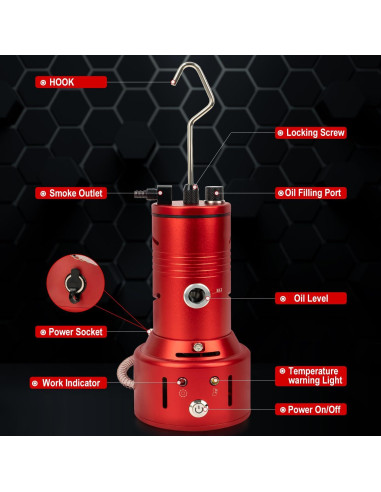 HOOK

Locking Screw

Smoke Outlet

Oil Filling Port

Oil Level

Power Socket

Work Indicator

Temperature warning Light

Power On/Off