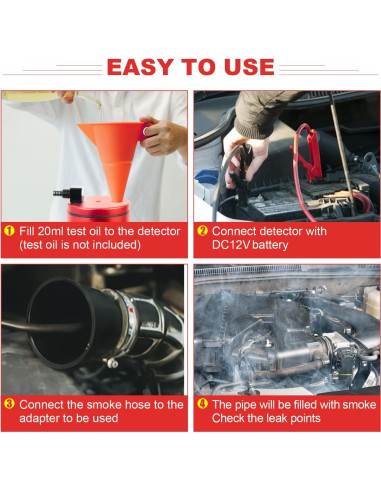 EASY TO USE

1 Fill 20ml test oil to the detector (test oil is not included)

2 Connect detector with DC12V battery

3 Connect the smoke hose to the adapter to be used

4 The pipe will be filled with smoke Check the leak points