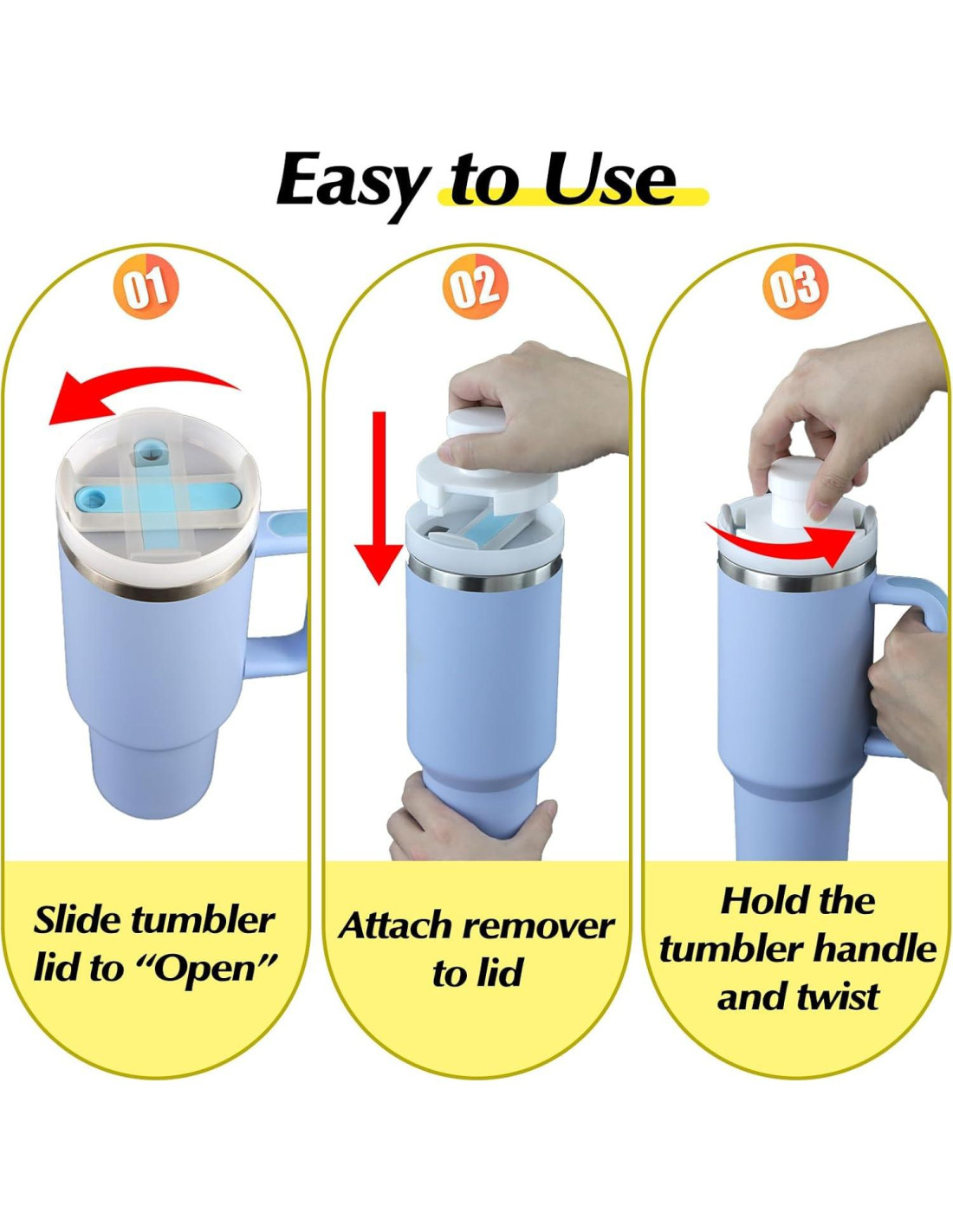 Easy to Use

01

Slide tumbler lid to “Open”

02

Attach remover to lid

03

Hold the tumbler handle and twist