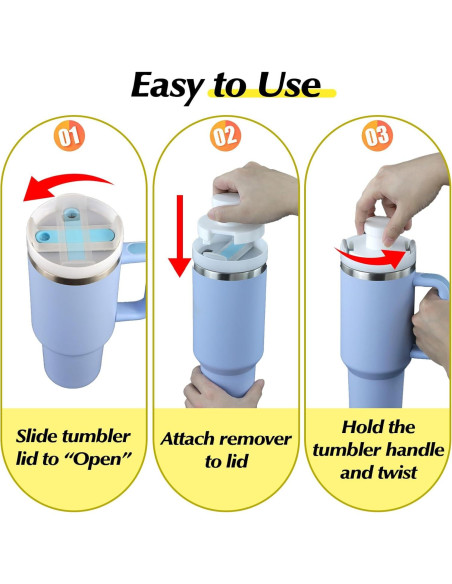 Easy to Use

01

Slide tumbler lid to “Open”

02

Attach remover to lid

03

Hold the tumbler handle and twist