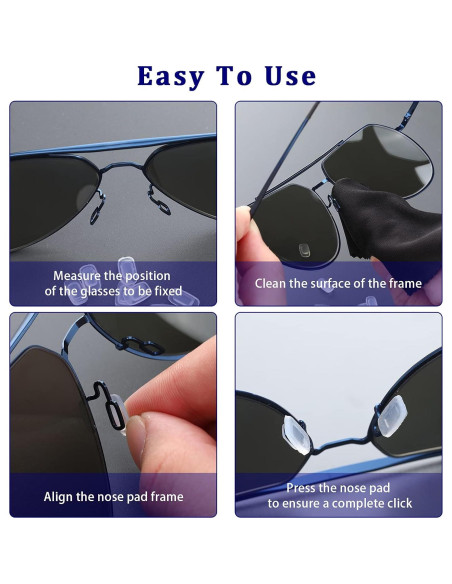 Easy To Use

Measure the position of the glasses to be fixed

Clean the surface of the frame

Align the nose pad frame

Press the nose pad to ensure a complete click