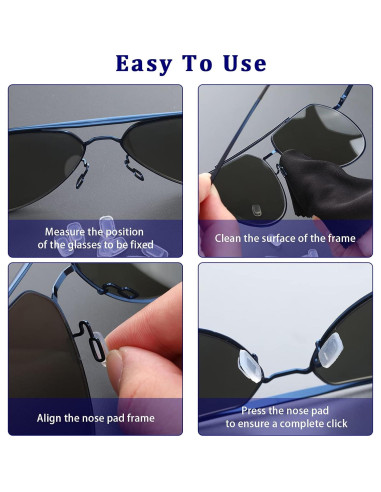 Easy To Use

Measure the position of the glasses to be fixed

Clean the surface of the frame

Align the nose pad frame

Press the nose pad to ensure a complete click