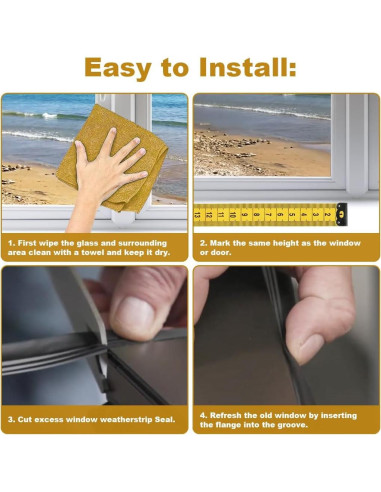 Easy to Install:

13 12 11 10 9 8 7 6 5 4 3 2

1. First wipe the glass and surrounding area clean with a towel and keep it dry.

2. Mark the same height as the window or door.

3. Cut excess window weatherstrip Seal.

4. Refresh the old window by inserting the flange into the groove.