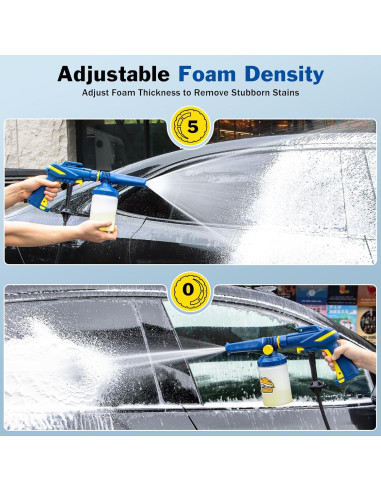 Adjustable Foam Density
Adjust Foam Thickness to Remove Stubborn Stains

5

0