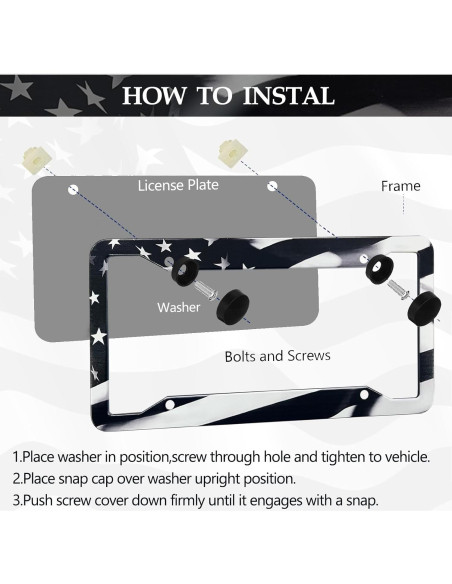 HOW TO INSTAL

License Plate

Frame

Washer

Bolts and Screws

1.Place washer in position,screw through hole and tighten to vehicle.
2.Place snap cap over washer upright position.
3.Push screw cover down firmly until it engages with a snap.