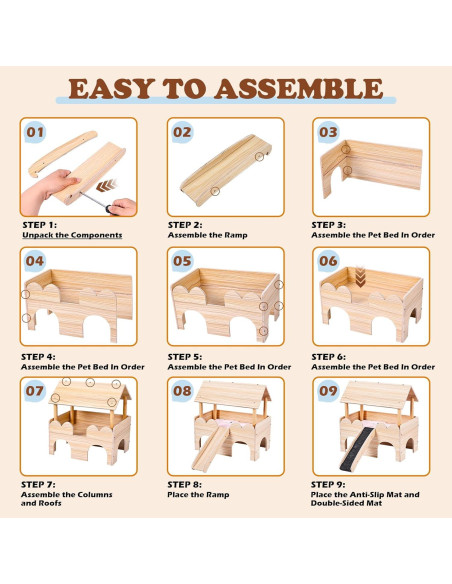 EASY TO ASSEMBLE

01

STEP 1:
Unpack the Components

02

STEP 2:
Assemble the Ramp

03

STEP 3:
Assemble the Pet Bed In Order

04

STEP 4:
Assemble the Pet Bed In Order

05

STEP 5:
Assemble the Pet Bed In Order

06

STEP 6:
Assemble the Pet Bed In Order

07

STEP 7:
Assemble the Columns and Roofs

08

STEP 8:
Place the Ramp

09

STEP 9:
Place the Anti-Slip Mat and Double-Sided Mat