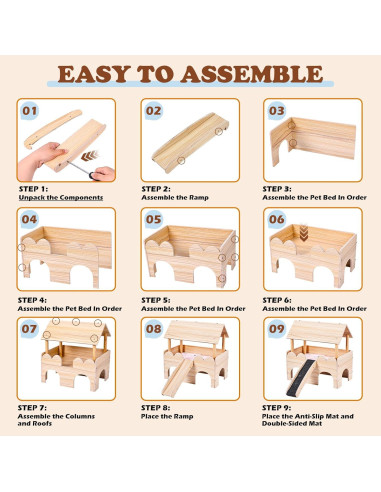 EASY TO ASSEMBLE

01

STEP 1:
Unpack the Components

02

STEP 2:
Assemble the Ramp

03

STEP 3:
Assemble the Pet Bed In Order

04

STEP 4:
Assemble the Pet Bed In Order

05

STEP 5:
Assemble the Pet Bed In Order

06

STEP 6:
Assemble the Pet Bed In Order

07

STEP 7:
Assemble the Columns and Roofs

08

STEP 8:
Place the Ramp

09

STEP 9:
Place the Anti-Slip Mat and Double-Sided Mat