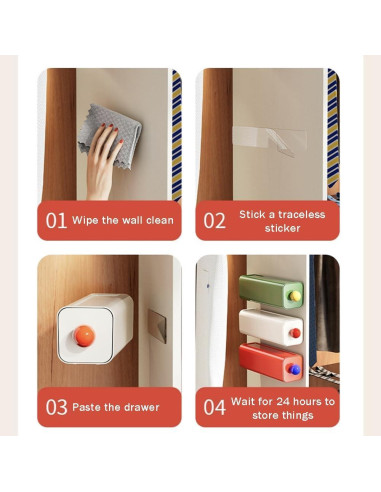 01 Wipe the wall clean

02 Stick a traceless sticker

03 Paste the drawer

04 Wait for 24 hours to store things