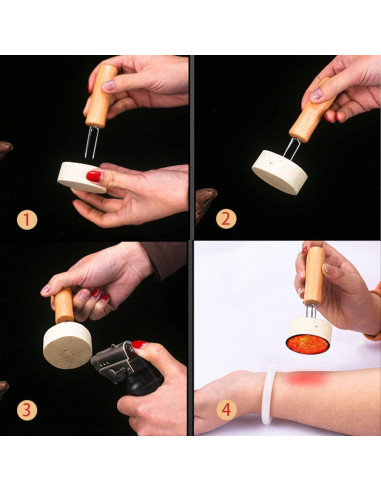 1

2

3

4