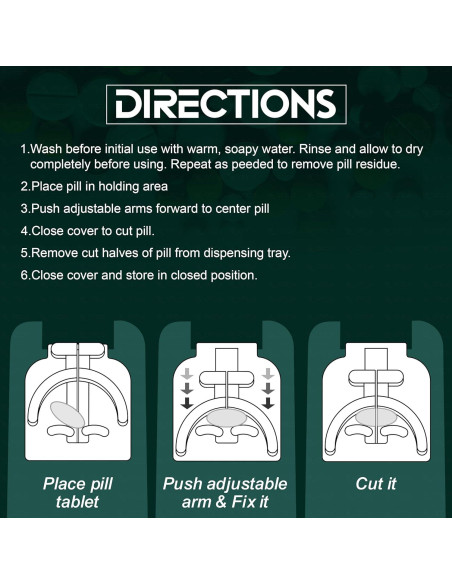 DIRECTIONS

1.Wash before initial use with warm, soapy water. Rinse and allow to dry completely before using. Repeat as peeded to remove pill residue.

2.Place pill in holding area

3.Push adjustable arms forward to center pill

4.Close cover to cut pill.

5.Remove cut halves of pill from dispensing tray.

6.Close cover and store in closed position.

Place pill tablet

Push adjustable arm & Fix it

Cut it