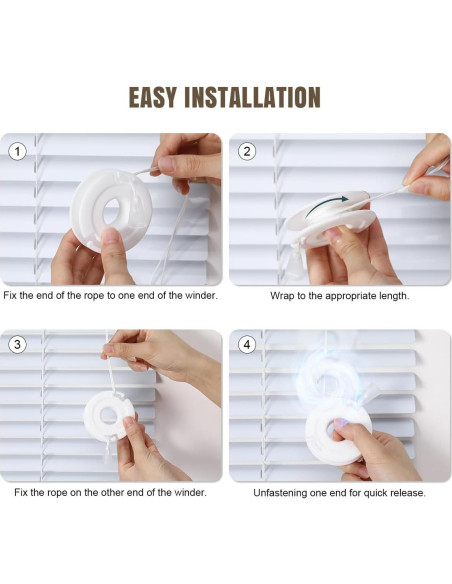 EASY INSTALLATION

1

Fix the end of the rope to one end of the winder.

2

Wrap to the appropriate length.

3

Fix the rope on the other end of the winder.

4

Unfastening one end for quick release.