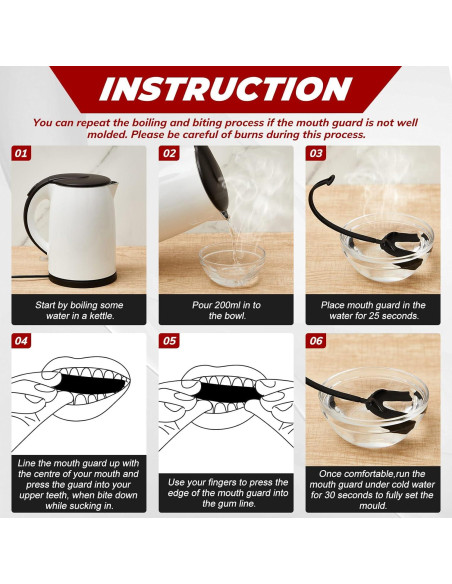 INSTRUCTION

You can repeat the boiling and biting process if the mouth guard is not well molded. Please be careful of burns during this process.

01

Start by boiling some water in a kettle.

02

Pour 200ml in to the bowl.

03

Place mouth guard in the water for 25 seconds.

04

Line the mouth guard up with the centre of your mouth and press the guard into your upper teeth, when bite down while sucking in.

05

Use your fingers to press the edge of the mouth guard into the gum line.

06

Once comfortable,run the mouth guard under cold water for 30 seconds to fully set the mould.