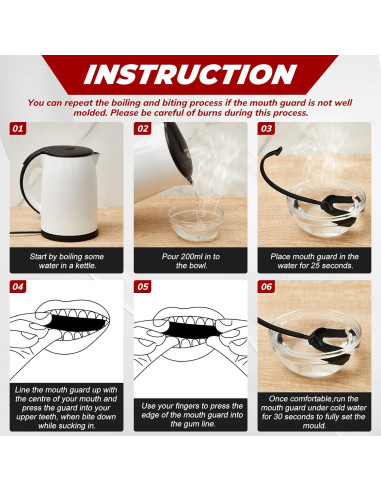 INSTRUCTION

You can repeat the boiling and biting process if the mouth guard is not well molded. Please be careful of burns during this process.

01

Start by boiling some water in a kettle.

02

Pour 200ml in to the bowl.

03

Place mouth guard in the water for 25 seconds.

04

Line the mouth guard up with the centre of your mouth and press the guard into your upper teeth, when bite down while sucking in.

05

Use your fingers to press the edge of the mouth guard into the gum line.

06

Once comfortable,run the mouth guard under cold water for 30 seconds to fully set the mould.