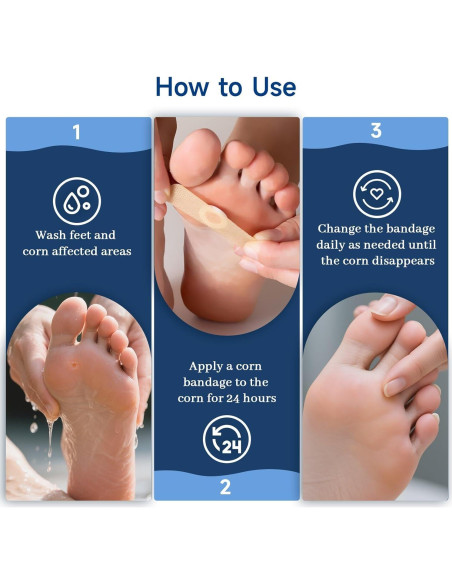 How to Use

1

Wash feet and corn affected areas

Apply a corn bandage to the corn for 24 hours

24

2

3

Change the bandage daily as needed until the corn disappears