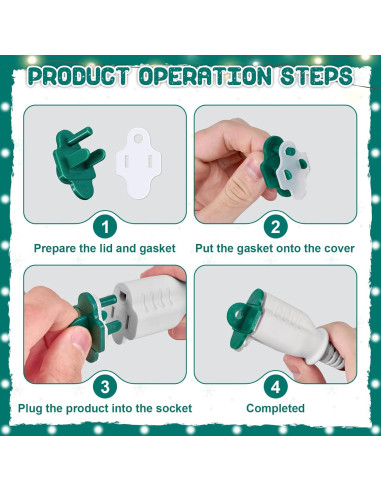 PRODUCT OPERATION STEPS

1
Prepare the lid and gasket

2
Put the gasket onto the cover

3
Plug the product into the socket

4
Completed