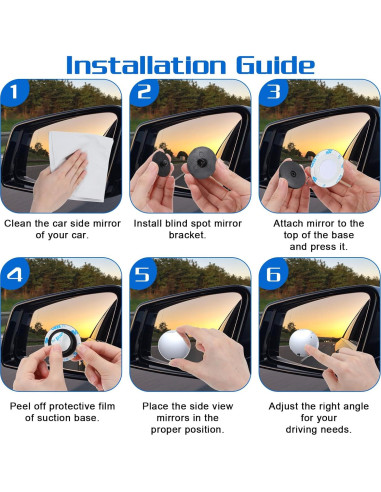 Installation Guide

1

Clean the car side mirror of your car.

2

Install blind spot mirror bracket.

3

Attach mirror to the top of the base and press it.

4

Peel off protective film of suction base.

5

Place the side view mirrors in the proper position.

6

Adjust the right angle for your driving needs.