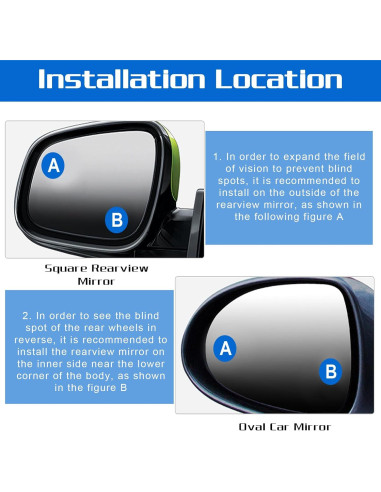 Installation Location

A

B

1. In order to expand the field of vision to prevent blind spots, it is recommended to install on the outside of the rearview mirror, as shown in the following figure A

Square Rearview Mirror

2. In order to see the blind spot of the rear wheels in reverse, it is recommended to install the rearview mirror on the inner side near the lower corner of the body, as shown in the figure B

A

B

Oval Car Mirror