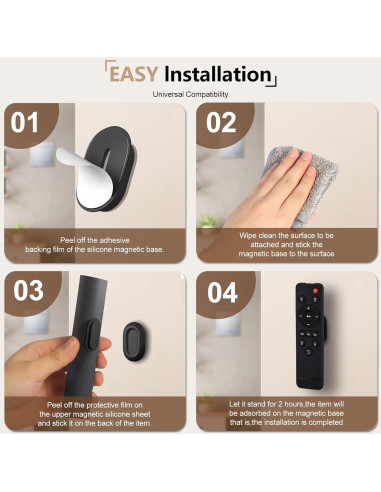 EASY Installation

Universal Compatibility

01

Peel off the adhesive backing film of the silicone magnetic base.

02

Wipe clean the surface to be attached and stick the magnetic base to the surface

03

Peel off the protective film on the upper magnetic silicone sheet and stick it on the back of the item.

04

Let it stand for 2 hours,the item will be adsorbed on the magnetic base that is,the installation is completed