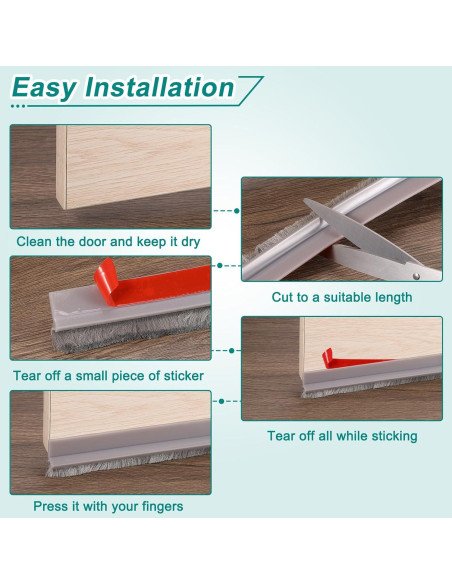 Easy Installation

Clean the door and keep it dry

Cut to a suitable length

Tear off a small piece of sticker

Tear off all while sticking

Press it with your fingers