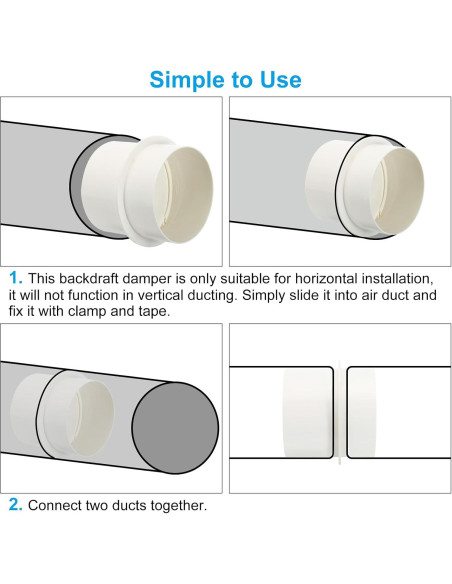 Simple to Use

1. This backdraft damper is only suitable for horizontal installation, it will not function in vertical ducting. Simply slide it into air duct and fix it with clamp and tape.

2. Connect two ducts together.