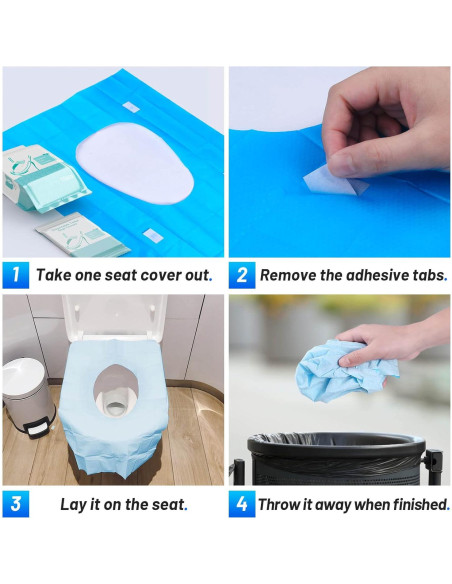 1 Take one seat cover out.

2 Remove the adhesive tabs.

3 Lay it on the seat.

4 Throw it away when finished.