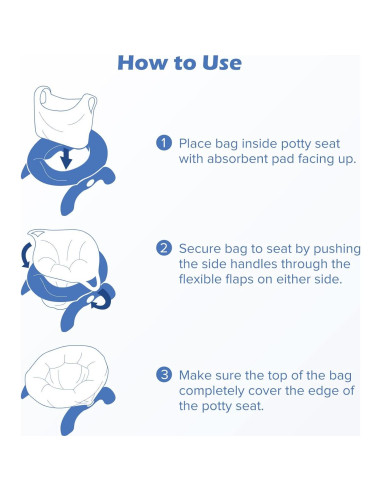 How to Use

1 Place bag inside potty seat with absorbent pad facing up.

2 Secure bag to seat by pushing the side handles through the flexible flaps on either side.

3 Make sure the top of the bag completely cover the edge of the potty seat.