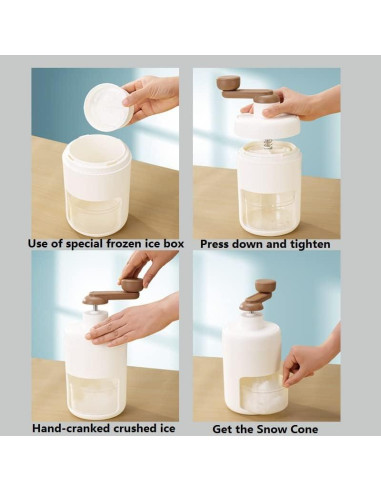 Use of special frozen ice box

Press down and tighten

Hand-cranked crushed ice

Get the Snow Cone