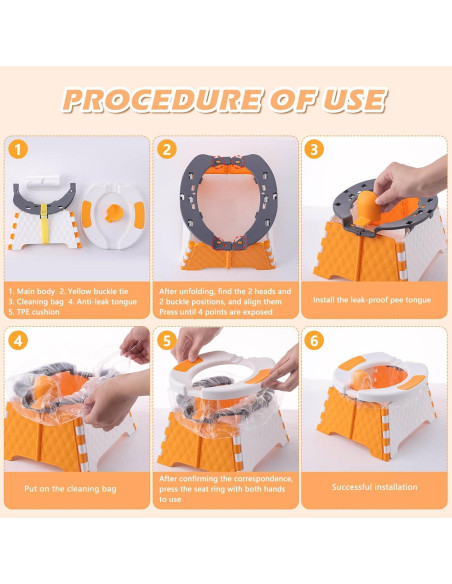 PROCEDURE OF USE

1

1. Main body 2. Yellow buckle tie
3. Cleaning bag 4. Anti-leak tongue
5. TPE cushion

2

After unfolding, find the 2 heads and 2 buckle positions, and align them
Press until 4 points are exposed

3

Install the leak-proof pee tongue

4

Put on the cleaning bag

5

After confirming the correspondence, press the seat ring with both hands to use

6

Successful installation