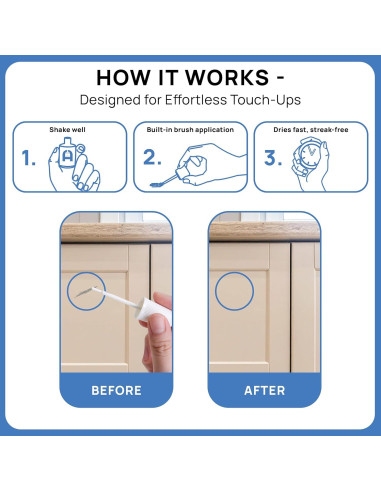 HOW IT WORKS -
Designed for Effortless Touch-Ups

Shake well
1.
A

Built-in brush application
2.

Dries fast, streak-free
3.

BEFORE

AFTER