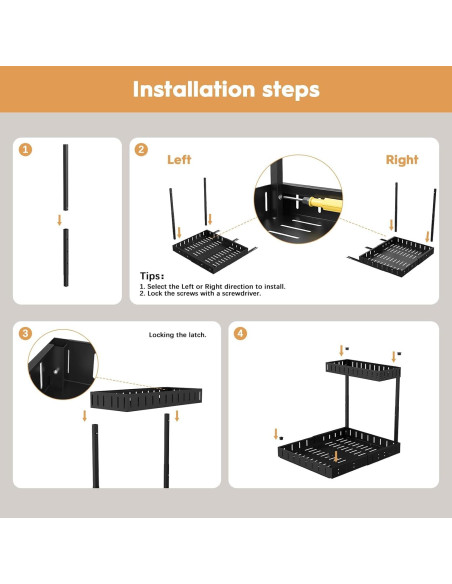 Installation steps

1

2

Left

Right

Tips:
1. Select the Left or Right direction to install.
2. Lock the screws with a screwdriver.

3

Locking the latch.

4