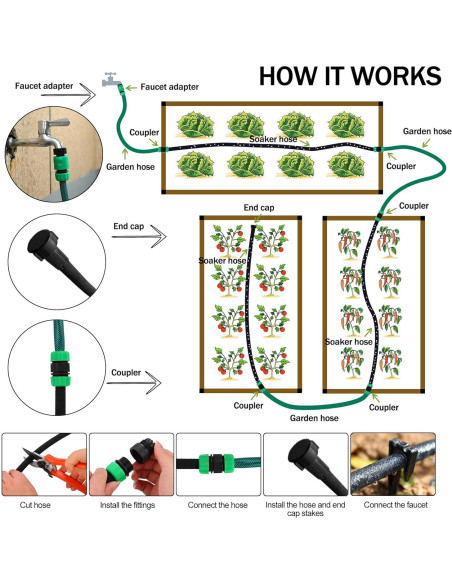 HOW IT WORKS

Faucet adapter

Faucet adapter

Coupler

Soaker hose

Garden hose

Garden hose

Coupler

Coupler

End cap

End cap

Soaker hose

Soaker hose

Coupler

Coupler

Coupler

Garden hose

Cut hose

Install the fittings

Connect the hose

Install the hose and end cap stakes

Connect the faucet