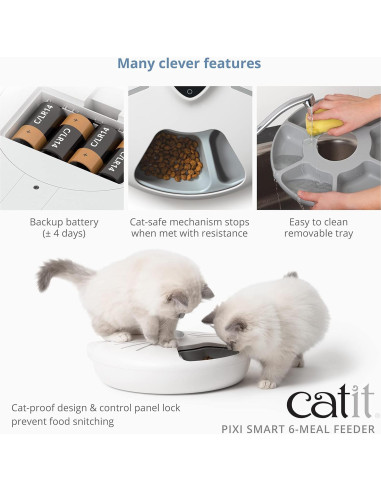 Many clever features

C/LR14
C/LR14
C/LR14
C/LR14

Backup battery
(± 4 days)

Cat-safe mechanism stops when met with resistance

Easy to clean removable tray

Cat-proof design & control panel lock prevent food snitching

catit
PIXI SMART 6-MEAL FEEDER