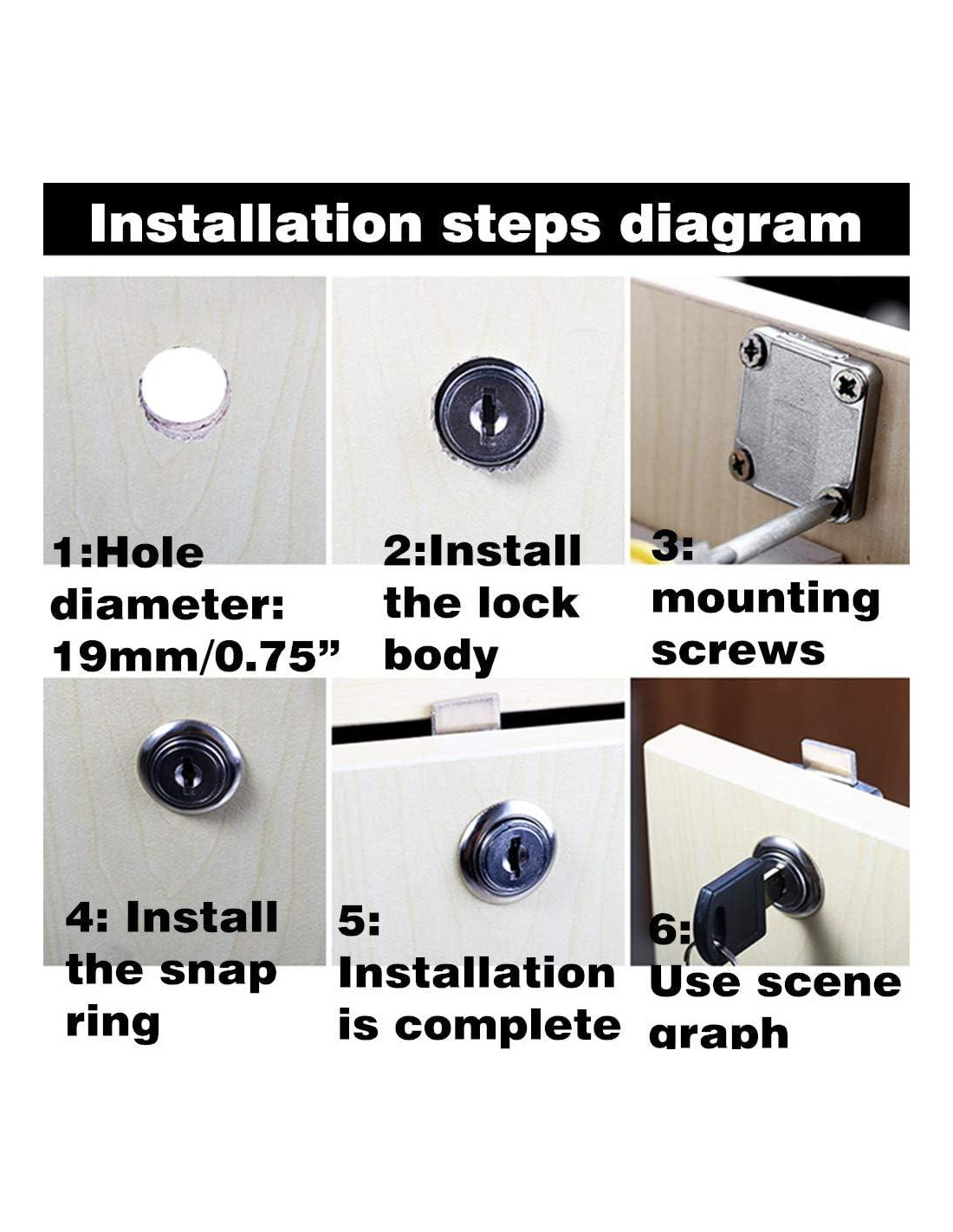 Installation steps diagram

1:Hole diameter: 19mm/0.75”

2:Install the lock body

3: mounting screws

4: Install the snap ring

5: Installation is complete

6: Use scene graph