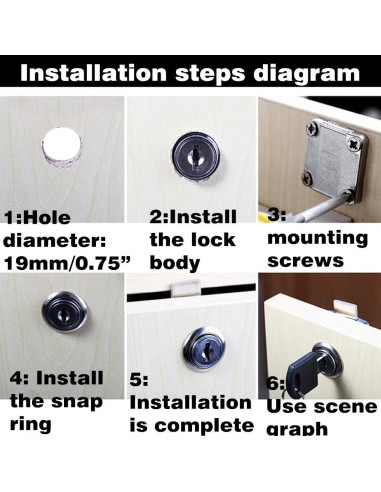 Installation steps diagram

1:Hole diameter: 19mm/0.75”

2:Install the lock body

3: mounting screws

4: Install the snap ring

5: Installation is complete

6: Use scene graph