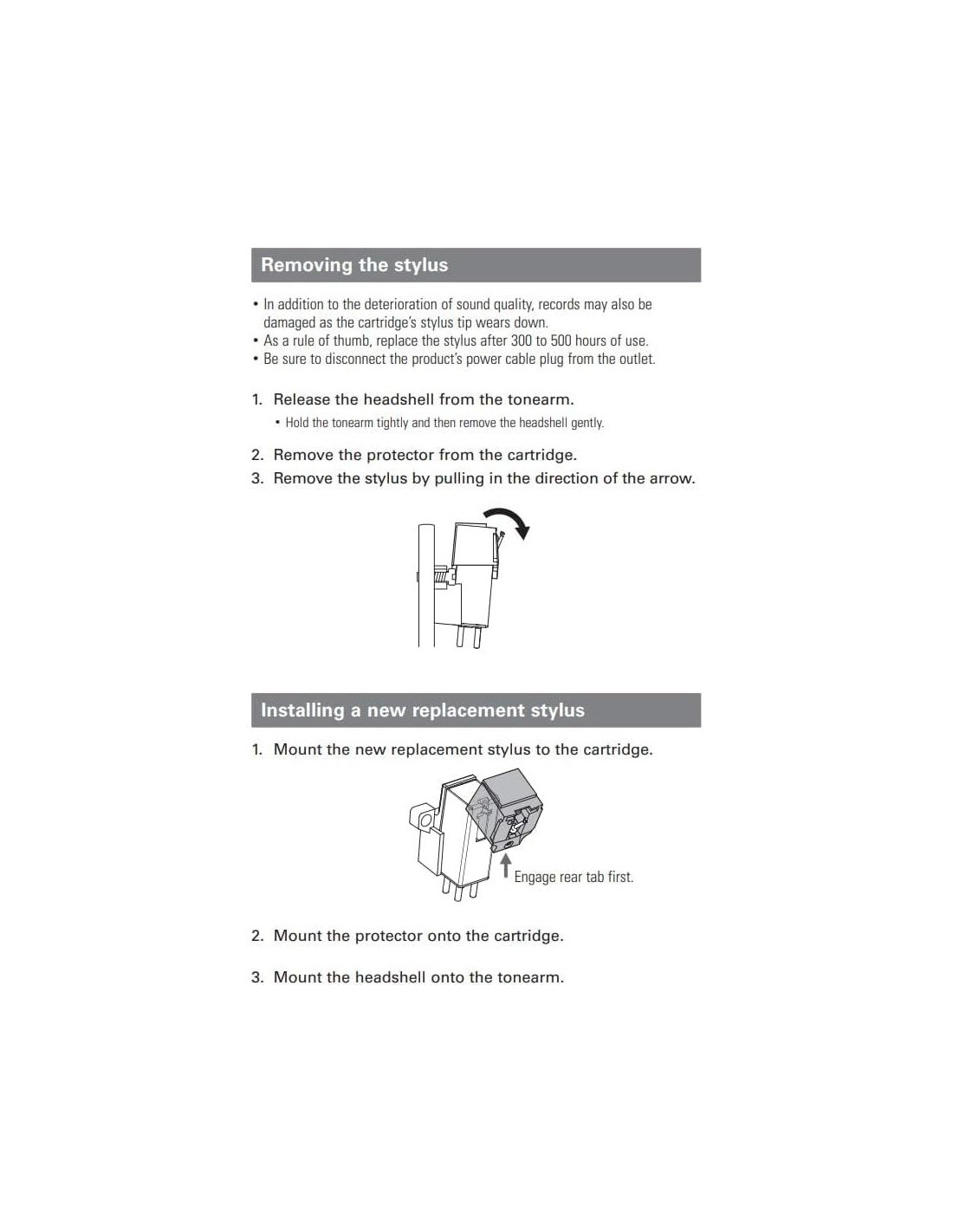 Removing the stylus

• In addition to the deterioration of sound quality, records may also be damaged as the cartridge's stylus tip wears down.
• As a rule of thumb, replace the stylus after 300 to 500 hours of use.
• Be sure to disconnect the product's power cable plug from the outlet.

1. Release the headshell from the tonearm.
• Hold the tonearm tightly and then remove the headshell gently.

2. Remove the protector from the cartridge.
3. Remove the stylus by pulling in the direction of the arrow.

Installing a new replacement stylus

1. Mount the new replacement stylus to the cartridge.

Engage rear tab first.

2. Mount the protector onto the cartridge.

3. Mount the headshell onto the tonearm.