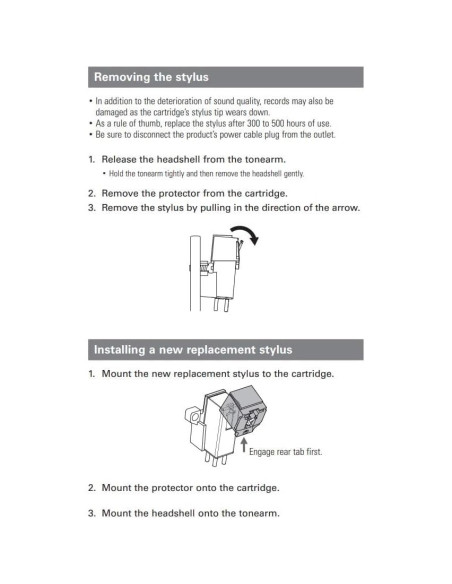 Removing the stylus

• In addition to the deterioration of sound quality, records may also be damaged as the cartridge's stylus tip wears down.
• As a rule of thumb, replace the stylus after 300 to 500 hours of use.
• Be sure to disconnect the product's power cable plug from the outlet.

1. Release the headshell from the tonearm.
• Hold the tonearm tightly and then remove the headshell gently.

2. Remove the protector from the cartridge.
3. Remove the stylus by pulling in the direction of the arrow.

Installing a new replacement stylus

1. Mount the new replacement stylus to the cartridge.

Engage rear tab first.

2. Mount the protector onto the cartridge.

3. Mount the headshell onto the tonearm.