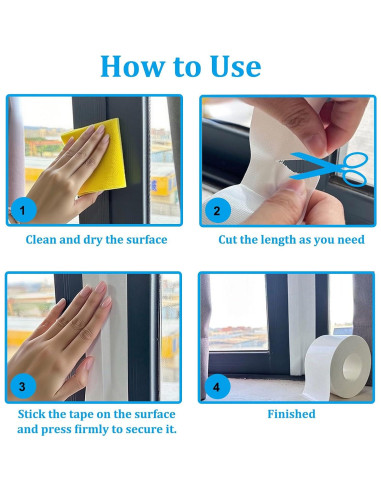 How to Use

1

Clean and dry the surface

2

Cut the length as you need

3

Stick the tape on the surface and press firmly to secure it.

4

Finished