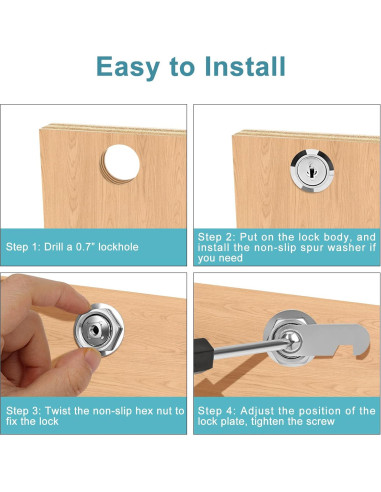 Easy to Install

Step 1: Drill a 0.7" lockhole

Step 2: Put on the lock body, and install the non-slip spur washer if you need

Step 3: Twist the non-slip hex nut to fix the lock

Step 4: Adjust the position of the lock plate, tighten the screw