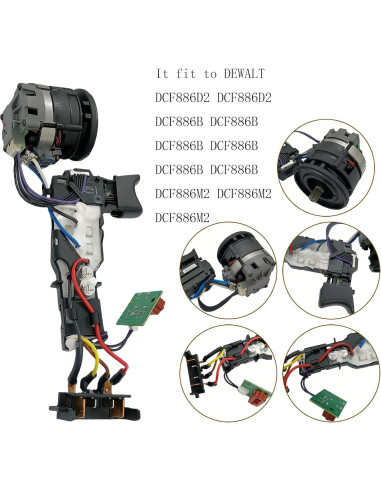 It fit to DEWALT

DCF886D2 DCF886D2

DCF886B DCF886B

DCF886B DCF886B

DCF886B DCF886B

DCF886M2 DCF886M2

DCF886M2